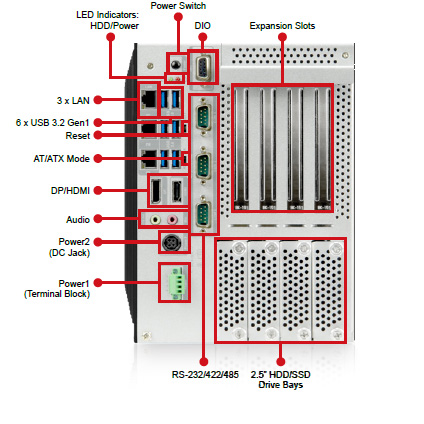 Power Switch

LED Indicators:
HDD/Power

DIO

Expansion Slots

3 x LAN

6 x USB 3.2 Gen1

Reset

AT/ATX Mode

DP/HDMI

Audio

Power2
(DC Jack)

Power1
(Terminal Block)

RS-232/422/485

2.5" HDD/SSD
Drive Bays