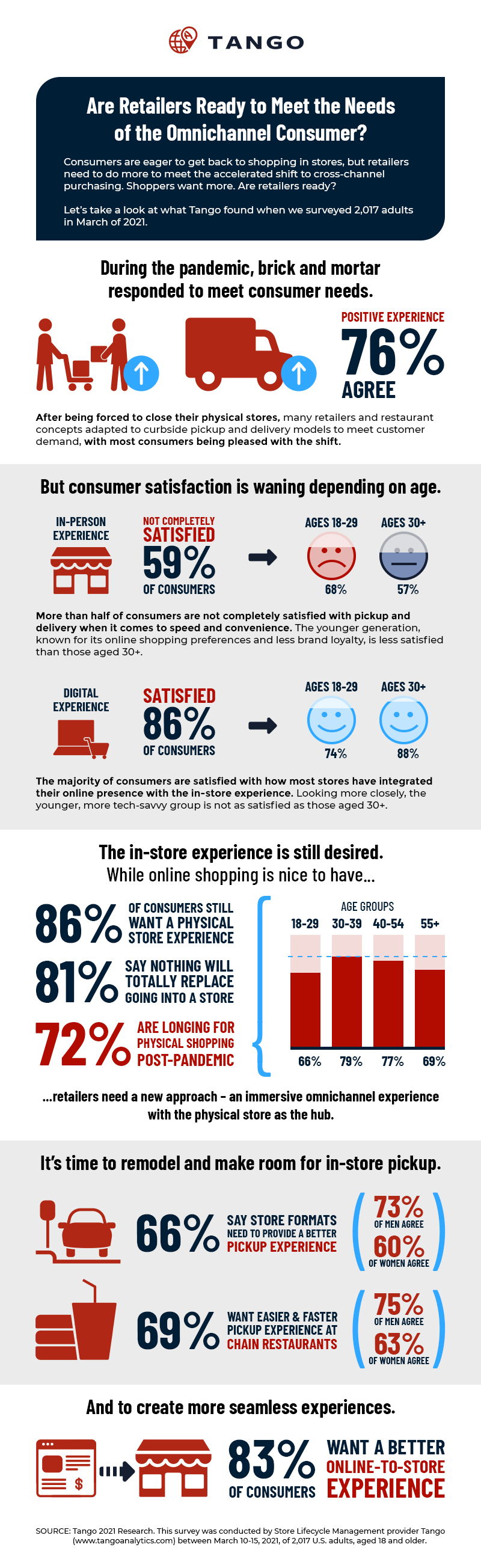 TANGO

Are Retailers Ready to Meet the Needs of the Omnichannel Consumer?

Consumers are eager to get back to shopping in stores, but retailers need to do more to meet the accelerated shift to cross-channel purchasing. Shoppers want more. Are retailers ready?

Let's take a look at what Tango found when we surveyed 2,017 adults in March of 2021.

During the pandemic, brick and mortar responded to meet consumer needs.

POSITIVE EXPERIENCE
76%
AGREE

After being forced to close their physical stores, many retailers and restaurant concepts adapted to curbside pickup and delivery models to meet customer demand, with most consumers being pleased with the shift.

But consumer satisfaction is waning depending on age.

IN-PERSON EXPERIENCE
NOT COMPLETELY SATISFIED
59%
OF CONSUMERS
AGES 18-29
68%
AGES 30+
57%

More than half of consumers are not completely satisfied with pickup and delivery when it comes to speed and convenience. The younger generation, known for its online shopping preferences and less brand loyalty, is less satisfied than those aged 30+.

DIGITAL EXPERIENCE
SATISFIED
86%
OF CONSUMERS
AGES 18-29
74%
AGES 30+
88%

The majority of consumers are satisfied with how most stores have integrated their online presence with the in-store experience. Looking more closely, the younger, more tech-savvy group is not as satisfied as those aged 30+.

The in-store experience is still desired.
While online shopping is nice to have...

86% OF CONSUMERS STILL WANT A PHYSICAL STORE EXPERIENCE
81% SAY NOTHING WILL TOTALLY REPLACE GOING INTO A STORE
72% ARE LONGING FOR PHYSICAL SHOPPING POST-PANDEMIC

AGE GROUPS
18-29 30-39 40-54 55+
66% 79% 77% 69%

...retailers need a new approach – an immersive omnichannel experience with the physical store as the hub.

It's time to remodel and make room for in-store pickup.

66% SAY STORE FORMATS NEED TO PROVIDE A BETTER PICKUP EXPERIENCE
73% OF MEN AGREE
60% OF WOMEN AGREE

69% WANT EASIER & FASTER PICKUP EXPERIENCE AT CHAIN RESTAURANTS
75% OF MEN AGREE
63% OF WOMEN AGREE

And to create more seamless experiences.

$
83% OF CONSUMERS WANT A BETTER ONLINE-TO-STORE EXPERIENCE

SOURCE: Tango 2021 Research. This survey was conducted by Store Lifecycle Management provider Tango (www.tangoanalytics.com) between March 10-15, 2021, of 2,017 U.S. adults, aged 18 and older.