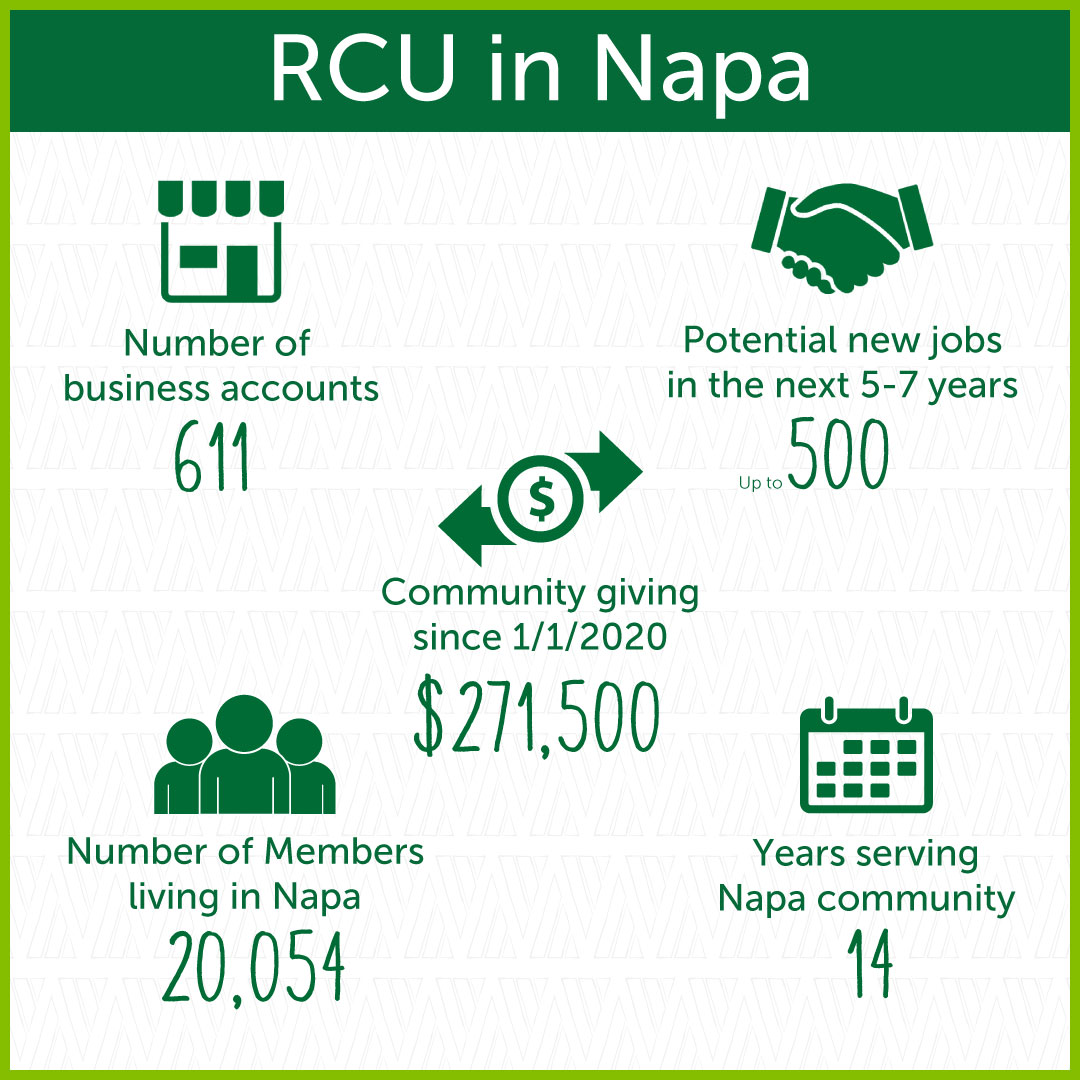 RCU in Napa

Number of business accounts
611

Potential new jobs in the next 5-7 years
Up to 500

$

Community giving since 1/1/2020
$271,500

Number of Members living in Napa
20,054

Years serving Napa community
14