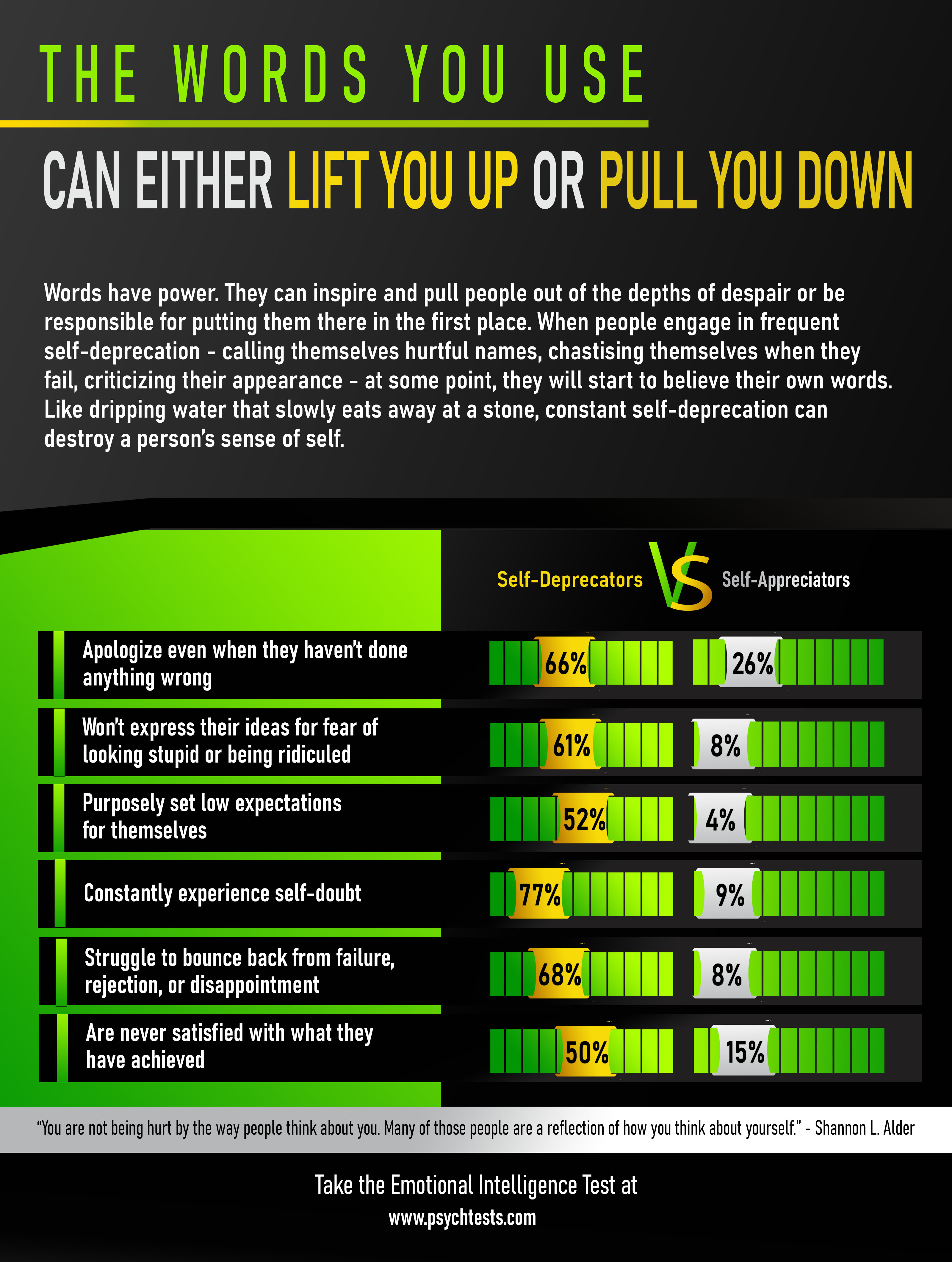 THE WORDS YOU USE

CAN EITHER LIFT YOU UP OR PULL YOU DOWN

Words have power. They can inspire and pull people out of the depths of despair or be responsible for putting them there in the first place. When people engage in frequent self-deprecation - calling themselves hurtful names, chastising themselves when they fail, criticizing their appearance - at some point, they will start to believe their own words. Like dripping water that slowly eats away at a stone, constant self-deprecation can destroy a person's sense of self.

| | Self-Deprecators | VS | Self-Appreciators |
|---|---|---|---|
| Apologize even when they haven't done anything wrong | 66% | | 26% |
| Won't express their ideas for fear of looking stupid or being ridiculed | 61% | | 8% |
| Purposely set low expectations for themselves | 52% | | 4% |
| Constantly experience self-doubt | 77% | | 9% |
| Struggle to bounce back from failure, rejection, or disappointment | 68% | | 8% |
| Are never satisfied with what they have achieved | 50% | | 15% |

"You are not being hurt by the way people think about you. Many of those people are a reflection of how you think about yourself." - Shannon L. Alder

Take the Emotional Intelligence Test at
www.psychtests.com