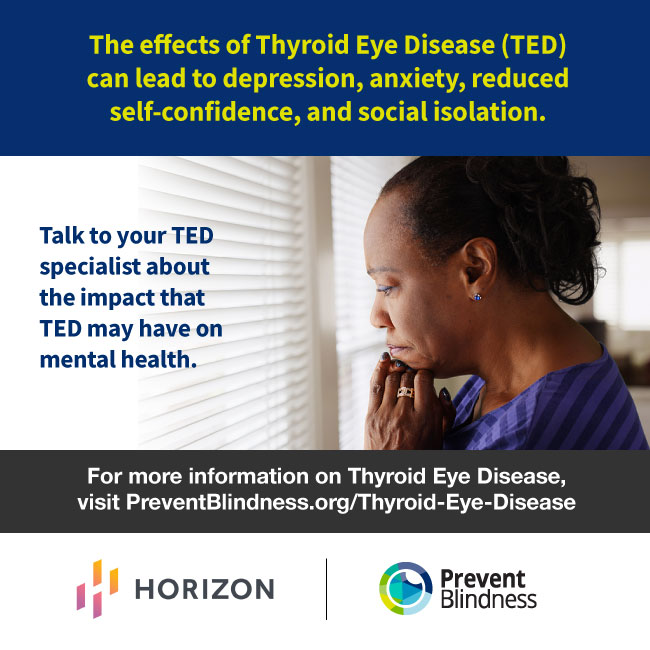 The effects of Thyroid Eye Disease (TED) can lead to depression, anxiety, reduced self-confidence, and social isolation.

Talk to your TED specialist about the impact that TED may have on mental health.

For more information on Thyroid Eye Disease, visit PreventBlindness.org/Thyroid-Eye-Disease

HORIZON

Prevent Blindness