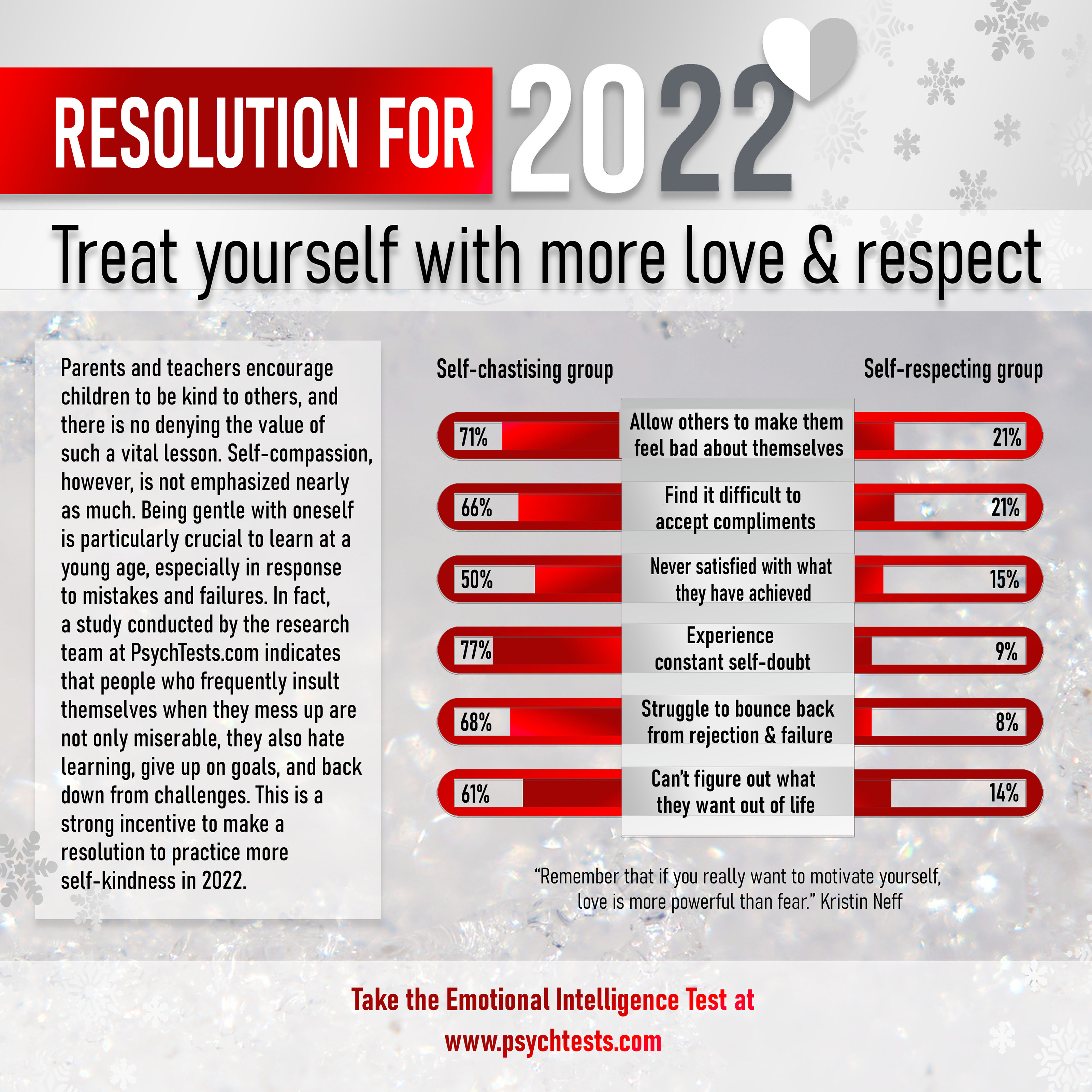 RESOLUTION FOR 2022

Treat yourself with more love & respect

Parents and teachers encourage children to be kind to others, and there is no denying the value of such a vital lesson. Self-compassion, however, is not emphasized nearly as much. Being gentle with oneself is particularly crucial to learn at a young age, especially in response to mistakes and failures. In fact, a study conducted by the research team at PsychTests.com indicates that people who frequently insult themselves when they mess up are not only miserable, they also hate learning, give up on goals, and back down from challenges. This is a strong incentive to make a resolution to practice more self-kindness in 2022.

| Self-chastising group | | Self-respecting group |
|---|---|---|
| 71% | Allow others to make them feel bad about themselves | 21% |
| 66% | Find it difficult to accept compliments | 21% |
| 50% | Never satisfied with what they have achieved | 15% |
| 77% | Experience constant self-doubt | 9% |
| 68% | Struggle to bounce back from rejection & failure | 8% |
| 61% | Can't figure out what they want out of life | 14% |

"Remember that if you really want to motivate yourself, love is more powerful than fear." Kristin Neff

Take the Emotional Intelligence Test at
www.psychtests.com