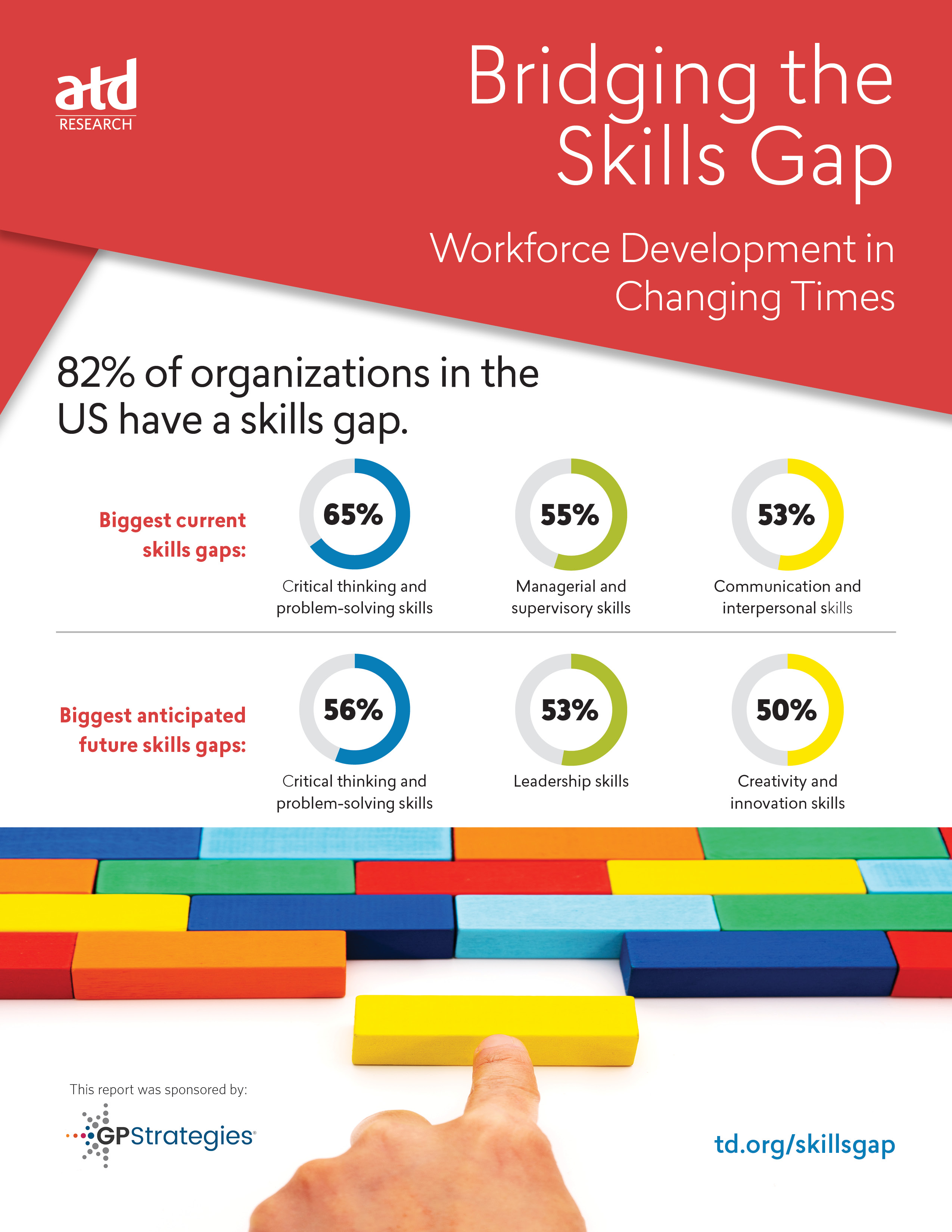 atd
RESEARCH

Bridging the Skills Gap

Workforce Development in Changing Times

82% of organizations in the US have a skills gap.

Biggest current skills gaps:

65%
Critical thinking and problem-solving skills

55%
Managerial and supervisory skills

53%
Communication and interpersonal skills

Biggest anticipated future skills gaps:

56%
Critical thinking and problem-solving skills

53%
Leadership skills

50%
Creativity and innovation skills

This report was sponsored by:

GPStrategies

td.org/skillsgap