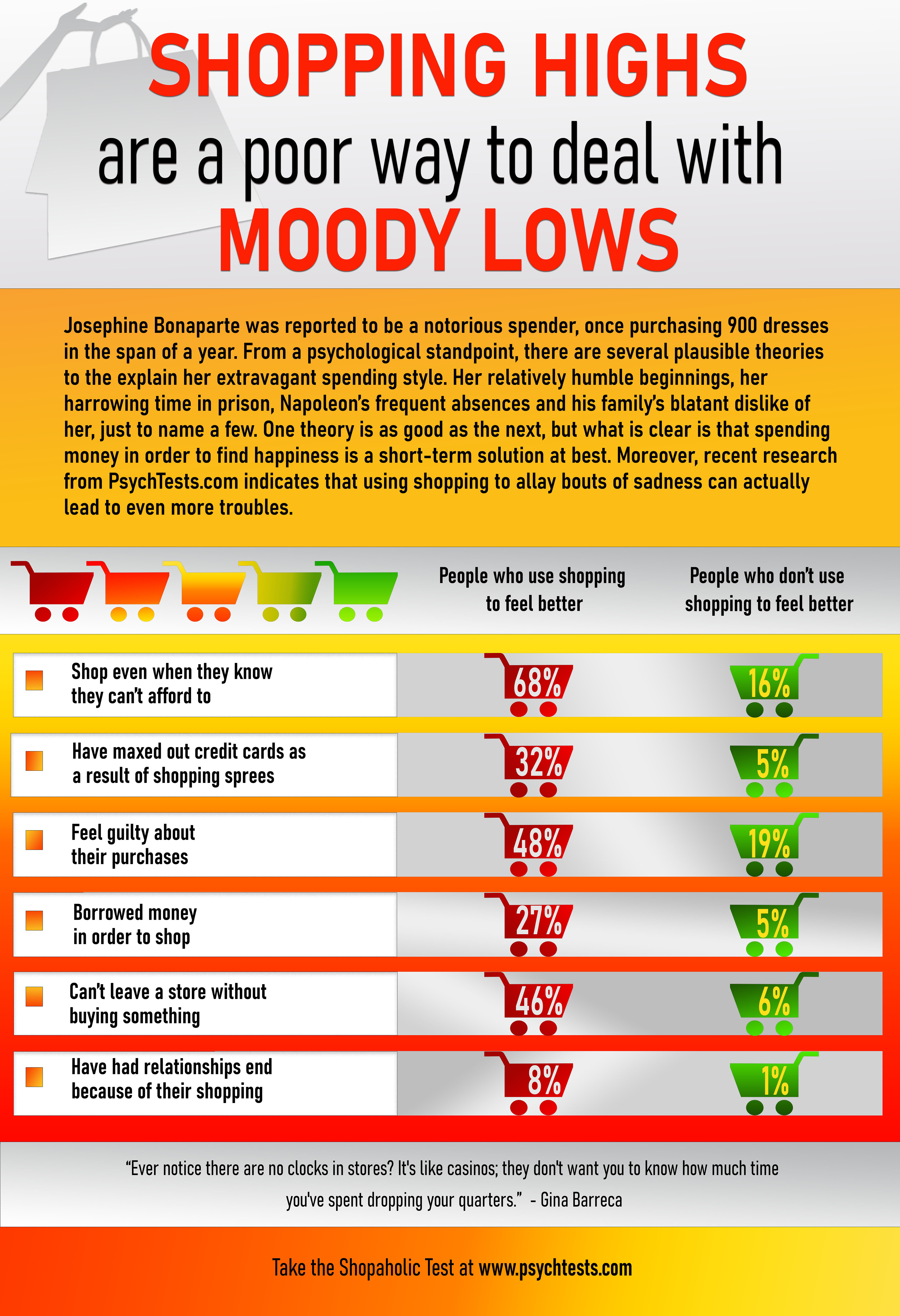 SHOPPING HIGHS

are a poor way to deal with

MOODY LOWS

Josephine Bonaparte was reported to be a notorious spender, once purchasing 900 dresses in the span of a year. From a psychological standpoint, there are several plausible theories to the explain her extravagant spending style. Her relatively humble beginnings, her harrowing time in prison, Napoleon's frequent absences and his family's blatant dislike of her, just to name a few. One theory is as good as the next, but what is clear is that spending money in order to find happiness is a short-term solution at best. Moreover, recent research from PsychTests.com indicates that using shopping to allay bouts of sadness can actually lead to even more troubles.

| | People who use shopping to feel better | People who don't use shopping to feel better |
|---|---|---|
| Shop even when they know they can't afford to | 68% | 16% |
| Have maxed out credit cards as a result of shopping sprees | 32% | 5% |
| Feel guilty about their purchases | 48% | 19% |
| Borrowed money in order to shop | 27% | 5% |
| Can't leave a store without buying something | 46% | 6% |
| Have had relationships end because of their shopping | 8% | 1% |

"Ever notice there are no clocks in stores? It's like casinos; they don't want you to know how much time you've spent dropping your quarters." - Gina Barreca

Take the Shopaholic Test at www.psychtests.com