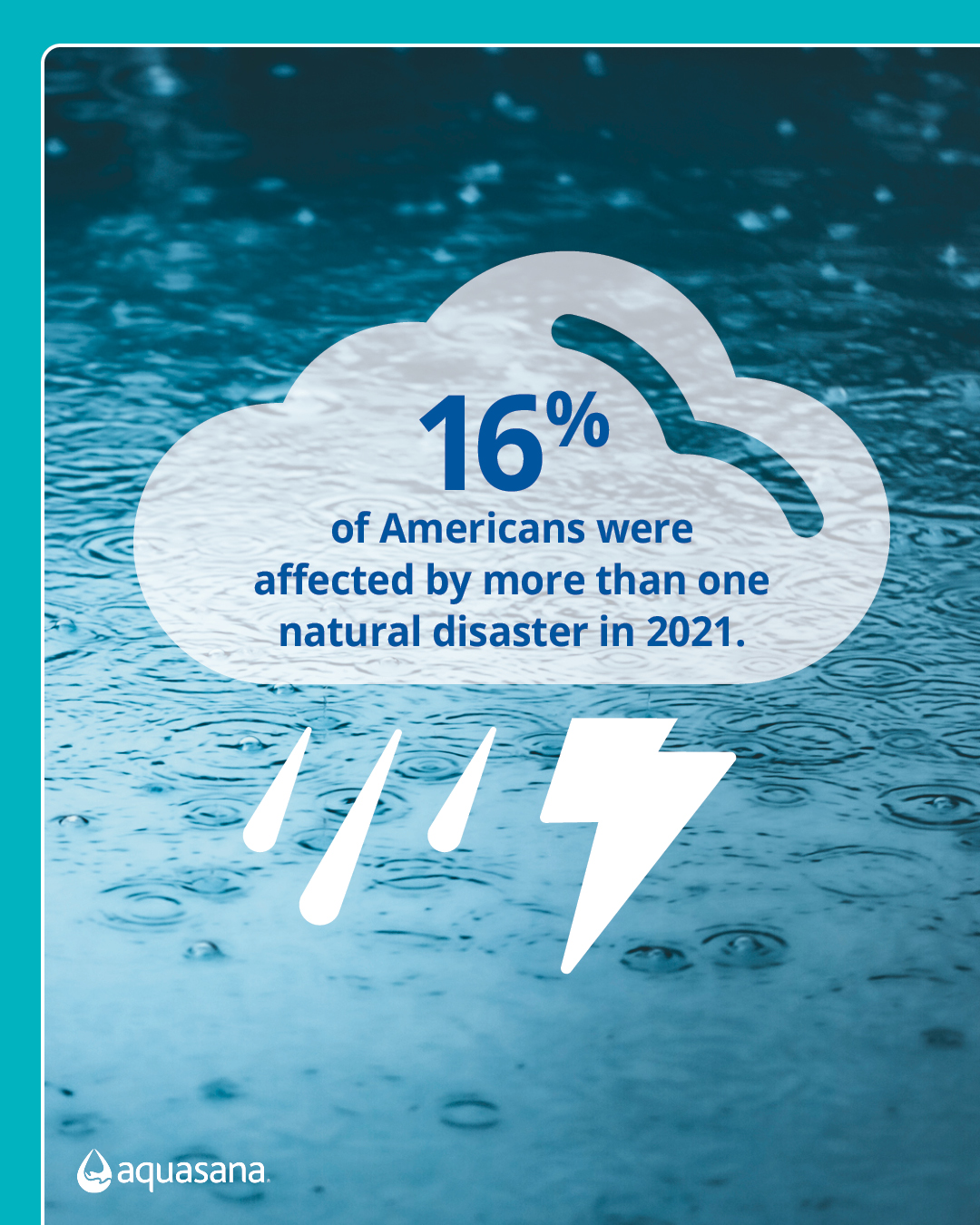 16%

of Americans were affected by more than one natural disaster in 2021.

aquasana