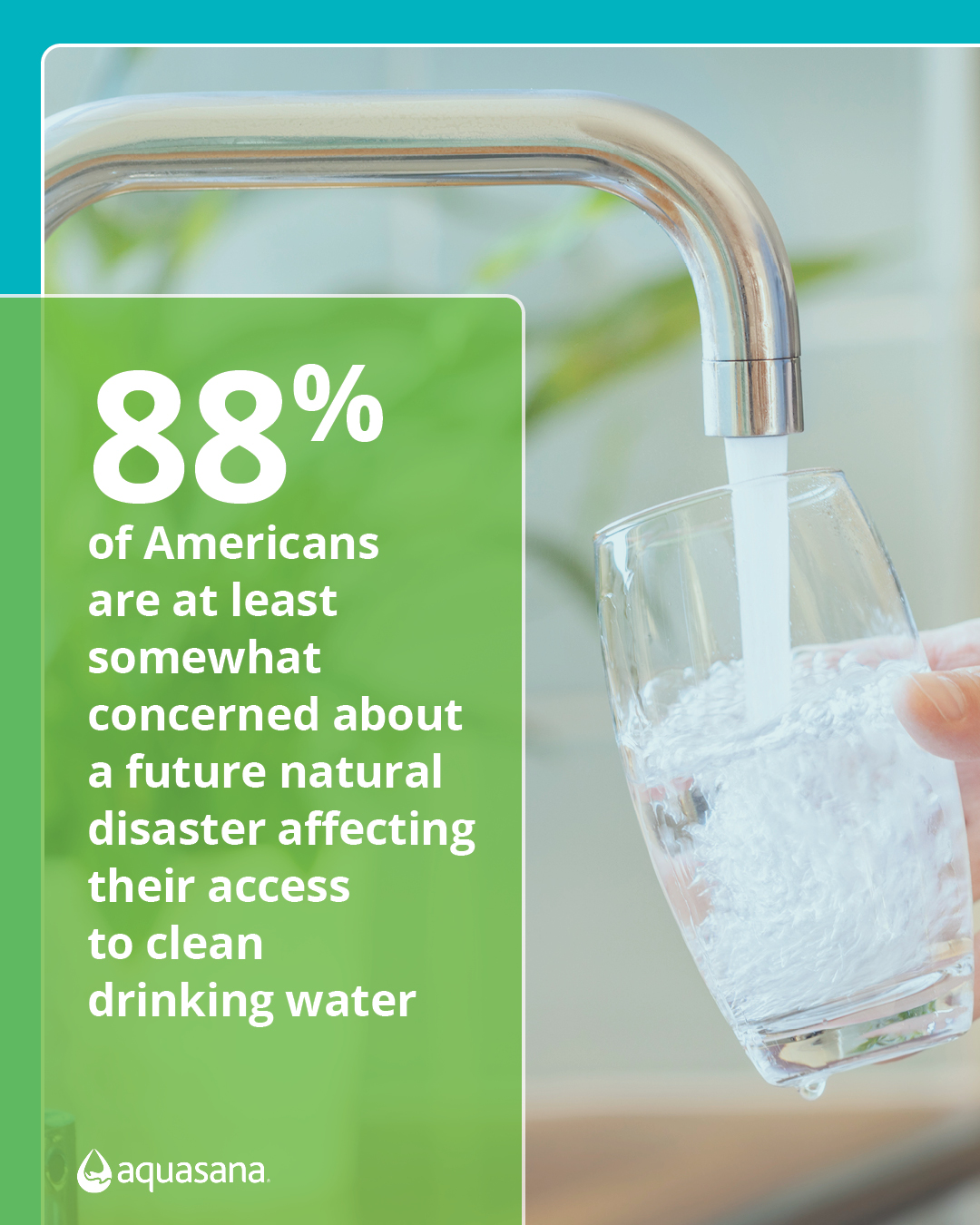 88%

of Americans are at least somewhat concerned about a future natural disaster affecting their access to clean drinking water

aquasana.