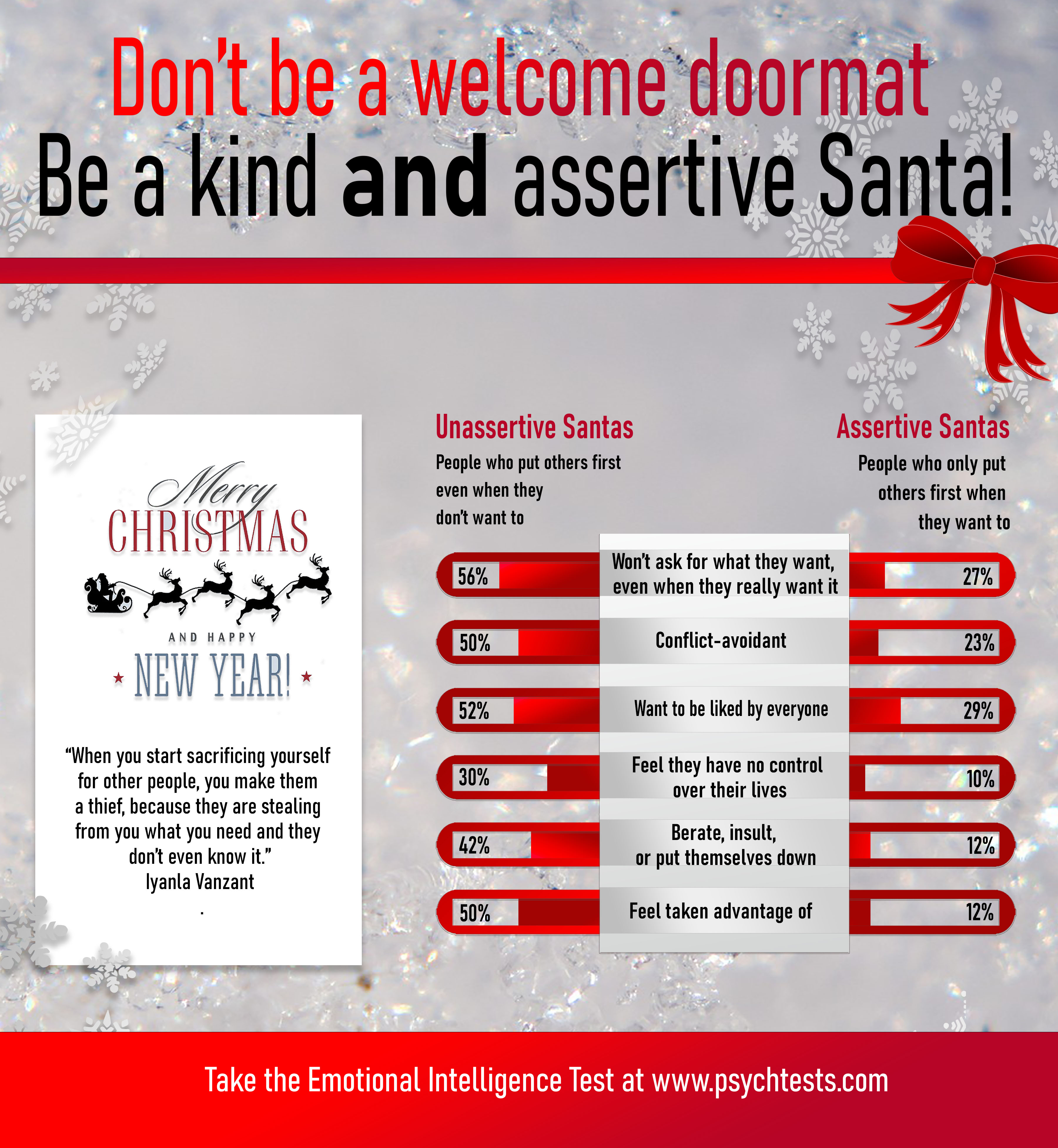 Don't be a welcome doormat
Be a kind and assertive Santa!

Merry CHRISTMAS
AND HAPPY
NEW YEAR!

"When you start sacrificing yourself for other people, you make them a thief, because they are stealing from you what you need and they don't even know it."
Iyanla Vanzant
.

Unassertive Santas
People who put others first even when they don't want to

Assertive Santas
People who only put others first when they want to

| Unassertive Santas | | Assertive Santas |
|---|---|---|
| 56% | Won't ask for what they want, even when they really want it | 27% |
| 50% | Conflict-avoidant | 23% |
| 52% | Want to be liked by everyone | 29% |
| 30% | Feel they have no control over their lives | 10% |
| 42% | Berate, insult, or put themselves down | 12% |
| 50% | Feel taken advantage of | 12% |

Take the Emotional Intelligence Test at www.psychtests.com