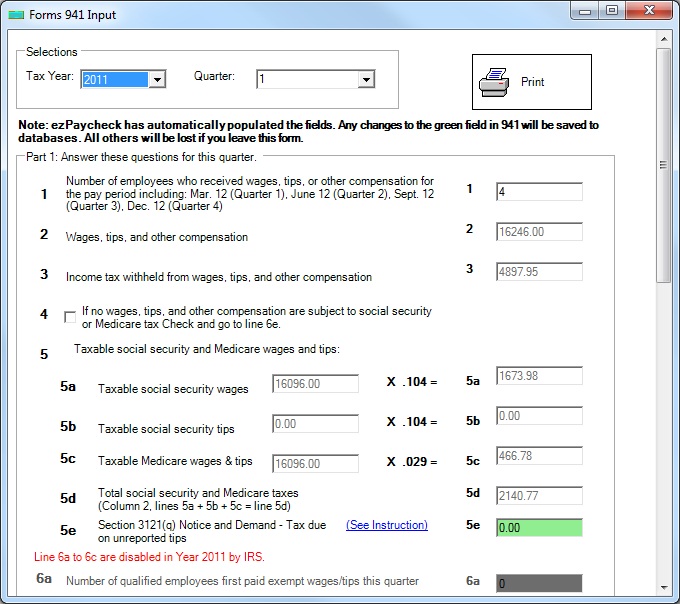 Forms 941 Input

Selections
Tax Year: 2011 Quarter: 1

Print

Note: ezPaycheck has automatically populated the fields. Any changes to the green field in 941 will be saved to databases. All others will be lost if you leave this form.

Part 1: Answer these questions for this quarter.

1 Number of employees who received wages, tips, or other compensation for the pay period including: Mar. 12 (Quarter 1), June 12 (Quarter 2), Sept. 12 (Quarter 3), Dec. 12 (Quarter 4) 1 4

2 Wages, tips, and other compensation 2 16246.00

3 Income tax withheld from wages, tips, and other compensation 3 4897.95

4 If no wages, tips, and other compensation are subject to social security or Medicare tax Check and go to line 6e.

5 Taxable social security and Medicare wages and tips:

5a Taxable social security wages 16096.00 X .104 = 5a 1673.98

5b Taxable social security tips 0.00 X .104 = 5b 0.00

5c Taxable Medicare wages & tips 16096.00 X .029 = 5c 466.78

5d Total social security and Medicare taxes (Column 2, lines 5a + 5b + 5c = line 5d) 5d 2140.77

5e Section 3121(q) Notice and Demand - Tax due on unreported tips (See Instruction) 5e 0.00

Line 6a to 6c are disabled in Year 2011 by IRS.

6a Number of qualified employees first paid exempt wages/tips this quarter 6a 0