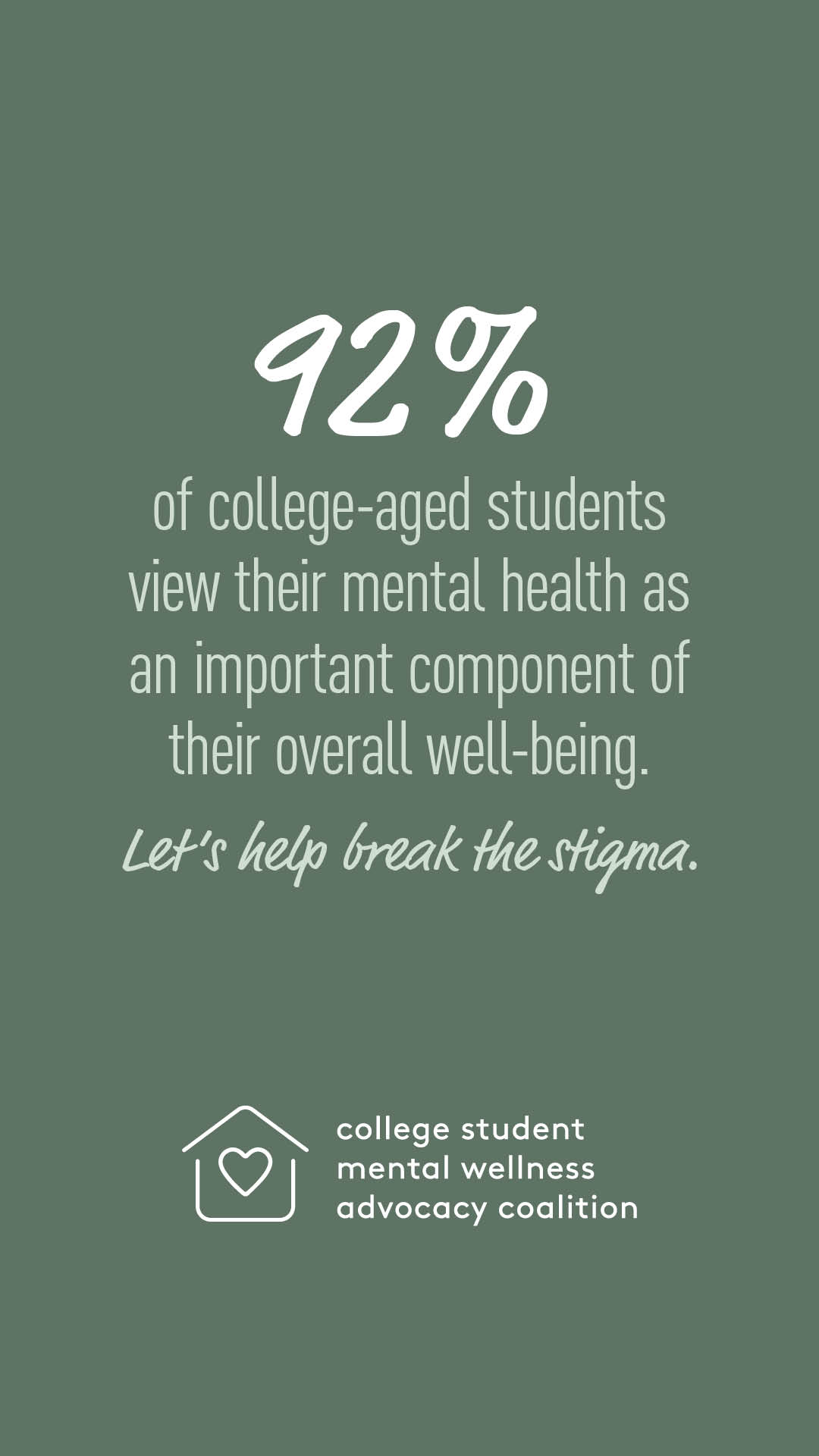 92%

of college-aged students view their mental health as an important component of their overall well-being.

Let's help break the stigma.

college student
mental wellness
advocacy coalition