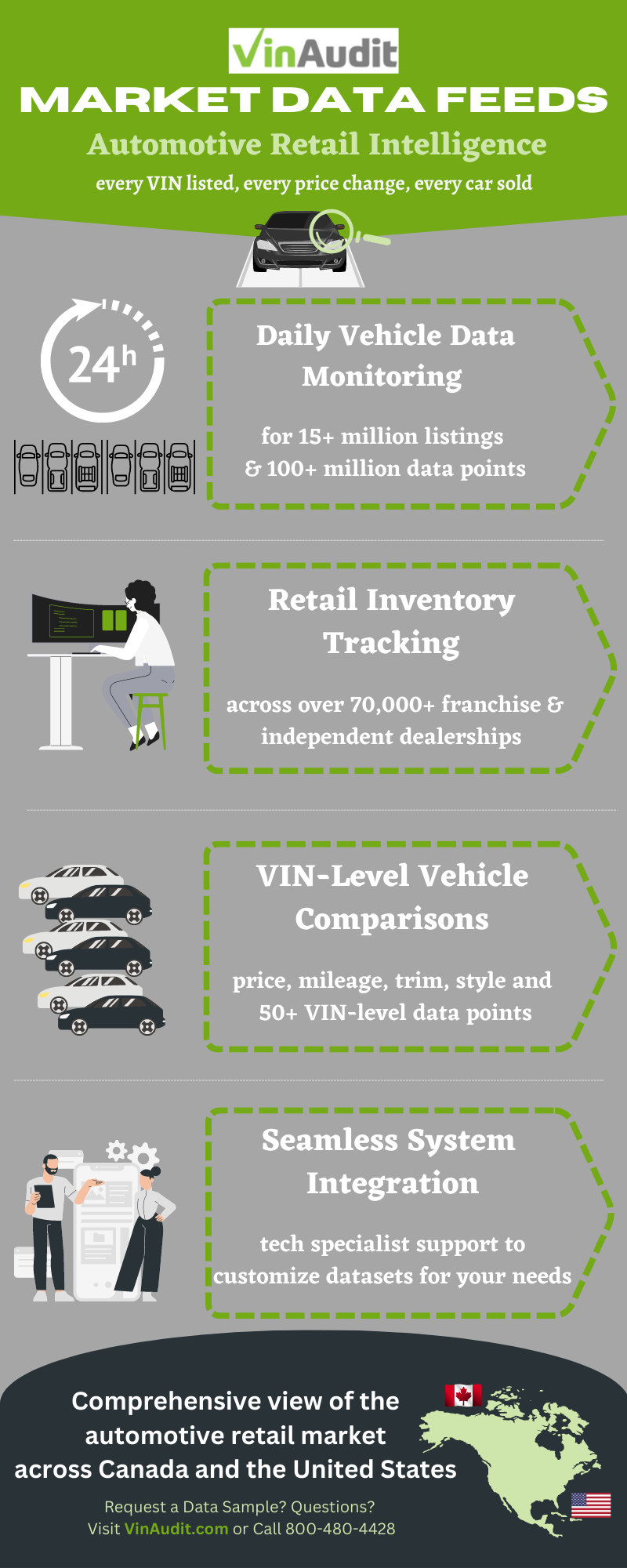 VinAudit

MARKET DATA FEEDS

Automotive Retail Intelligence

every VIN listed, every price change, every car sold

24h

Daily Vehicle Data Monitoring

for 15+ million listings & 100+ million data points

Retail Inventory Tracking

across over 70,000+ franchise & independent dealerships

VIN-Level Vehicle Comparisons

price, mileage, trim, style and 50+ VIN-level data points

Seamless System Integration

tech specialist support to customize datasets for your needs

Comprehensive view of the automotive retail market across Canada and the United States

Request a Data Sample? Questions?
Visit VinAudit.com or Call 800-480-4428