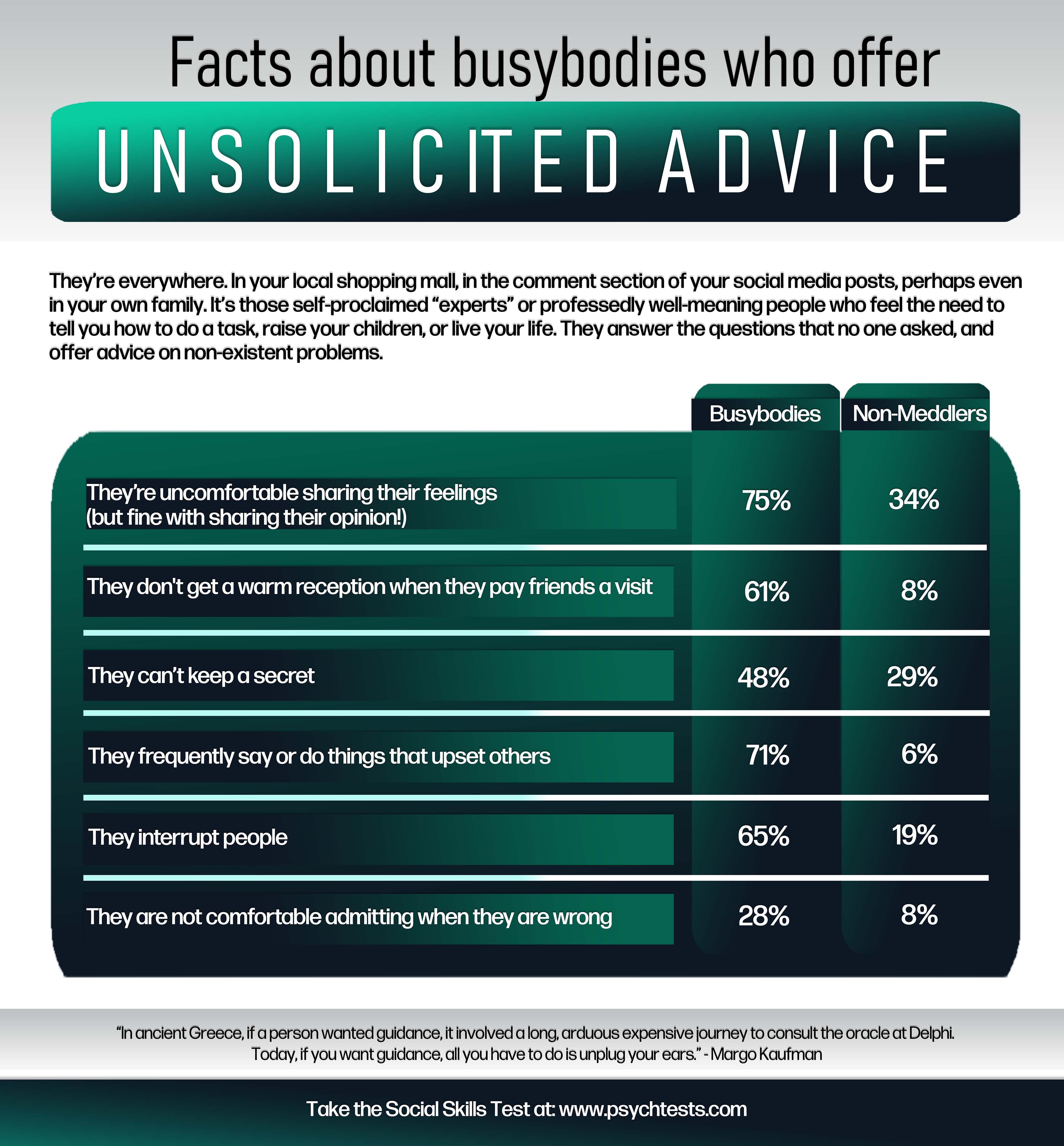 Facts about busybodies who offer

UNSOLICITED ADVICE

They're everywhere. In your local shopping mall, in the comment section of your social media posts, perhaps even in your own family. It's those self-proclaimed "experts" or professedly well-meaning people who feel the need to tell you how to do a task, raise your children, or live your life. They answer the questions that no one asked, and offer advice on non-existent problems.

| | Busybodies | Non-Meddlers |
|---|---|---|
| They're uncomfortable sharing their feelings (but fine with sharing their opinion!) | 75% | 34% |
| They don't get a warm reception when they pay friends a visit | 61% | 8% |
| They can't keep a secret | 48% | 29% |
| They frequently say or do things that upset others | 71% | 6% |
| They interrupt people | 65% | 19% |
| They are not comfortable admitting when they are wrong | 28% | 8% |

"In ancient Greece, if a person wanted guidance, it involved a long, arduous expensive journey to consult the oracle at Delphi. Today, if you want guidance, all you have to do is unplug your ears." - Margo Kaufman

Take the Social Skills Test at: www.psychtests.com