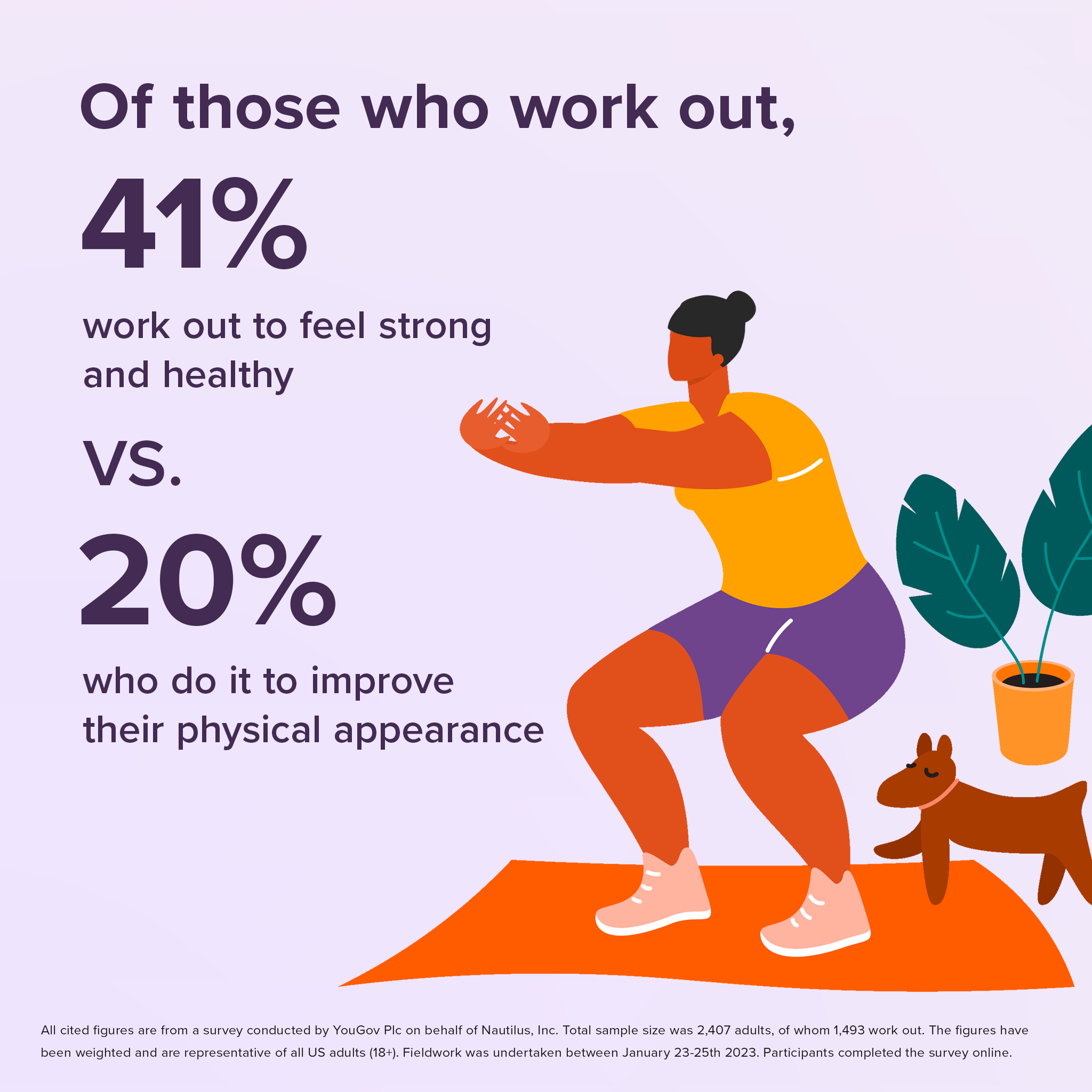 Of those who work out,

41%

work out to feel strong and healthy

VS.

20%

who do it to improve their physical appearance

All cited figures are from a survey conducted by YouGov Plc on behalf of Nautilus, Inc. Total sample size was 2,407 adults, of whom 1,493 work out. The figures have been weighted and are representative of all US adults (18+). Fieldwork was undertaken between January 23-25th 2023. Participants completed the survey online.