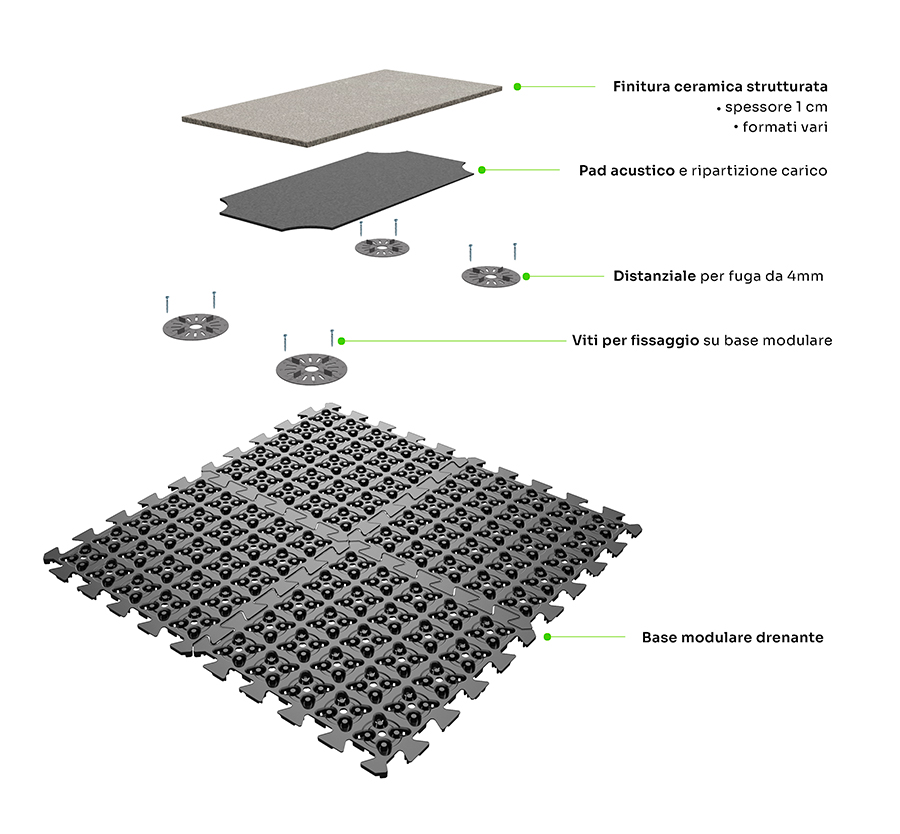 Finitura ceramica strutturata
• spessore 1 cm
• formati vari

Pad acustico e ripartizione carico

Distanziale per fuga da 4mm

Viti per fissaggio su base modulare

Base modulare drenante