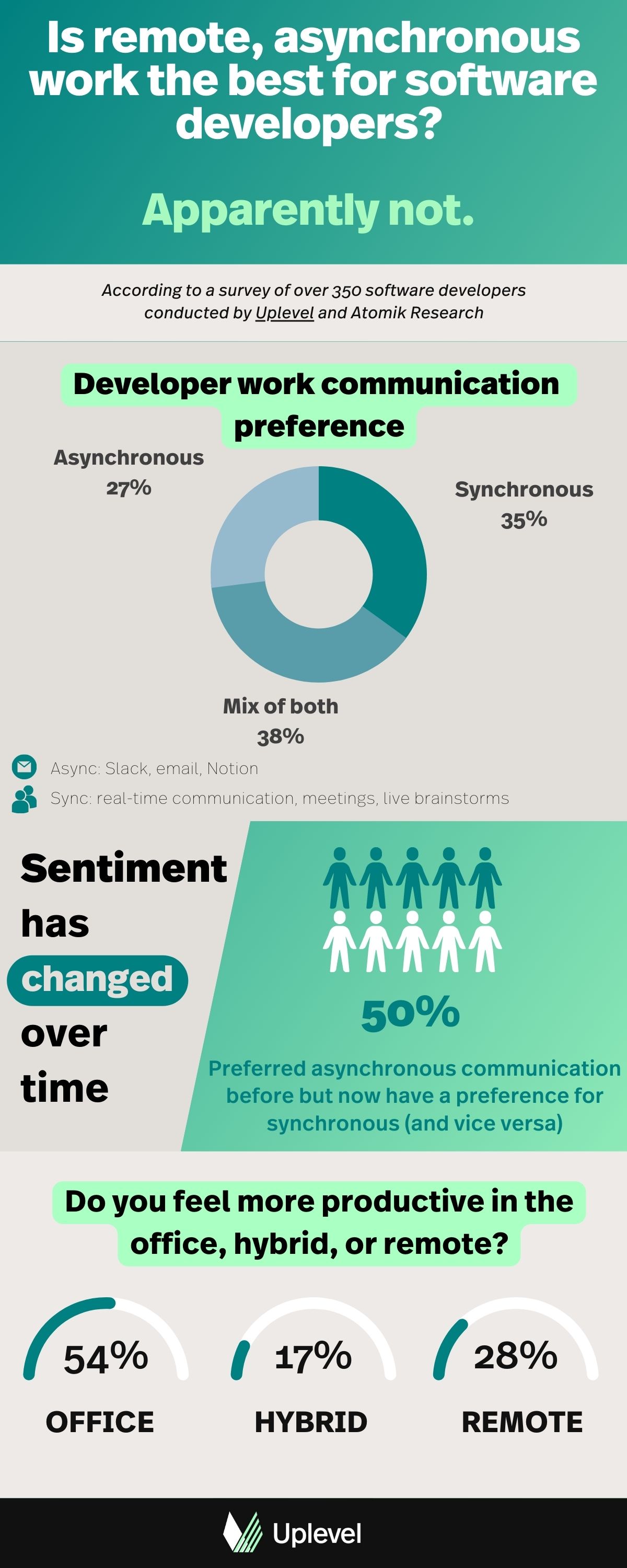 Is remote, asynchronous work the best for software developers?

Apparently not.

According to a survey of over 350 software developers conducted by Uplevel and Atomik Research

Developer work communication preference

Asynchronous
27%

Synchronous
35%

Mix of both
38%

Async: Slack, email, Notion
Sync: real-time communication, meetings, live brainstorms

Sentiment has changed over time

50%

Preferred asynchronous communication before but now have a preference for synchronous (and vice versa)

Do you feel more productive in the office, hybrid, or remote?

54%
OFFICE

17%
HYBRID

28%
REMOTE

Uplevel