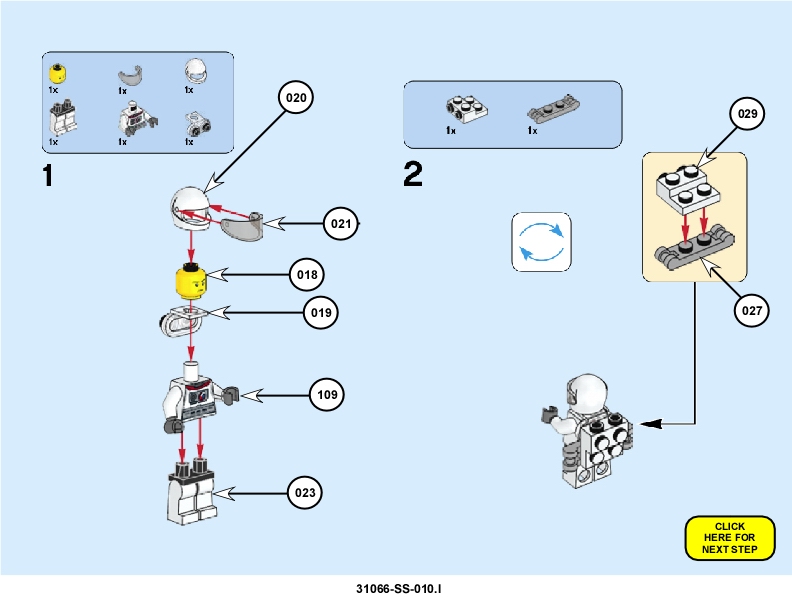 1x
1x
1x
1x
1x
1x

1

020
021
018
019
109
023

1x
1x

2

029
027

CLICK HERE FOR NEXT STEP

31066-SS-010.I